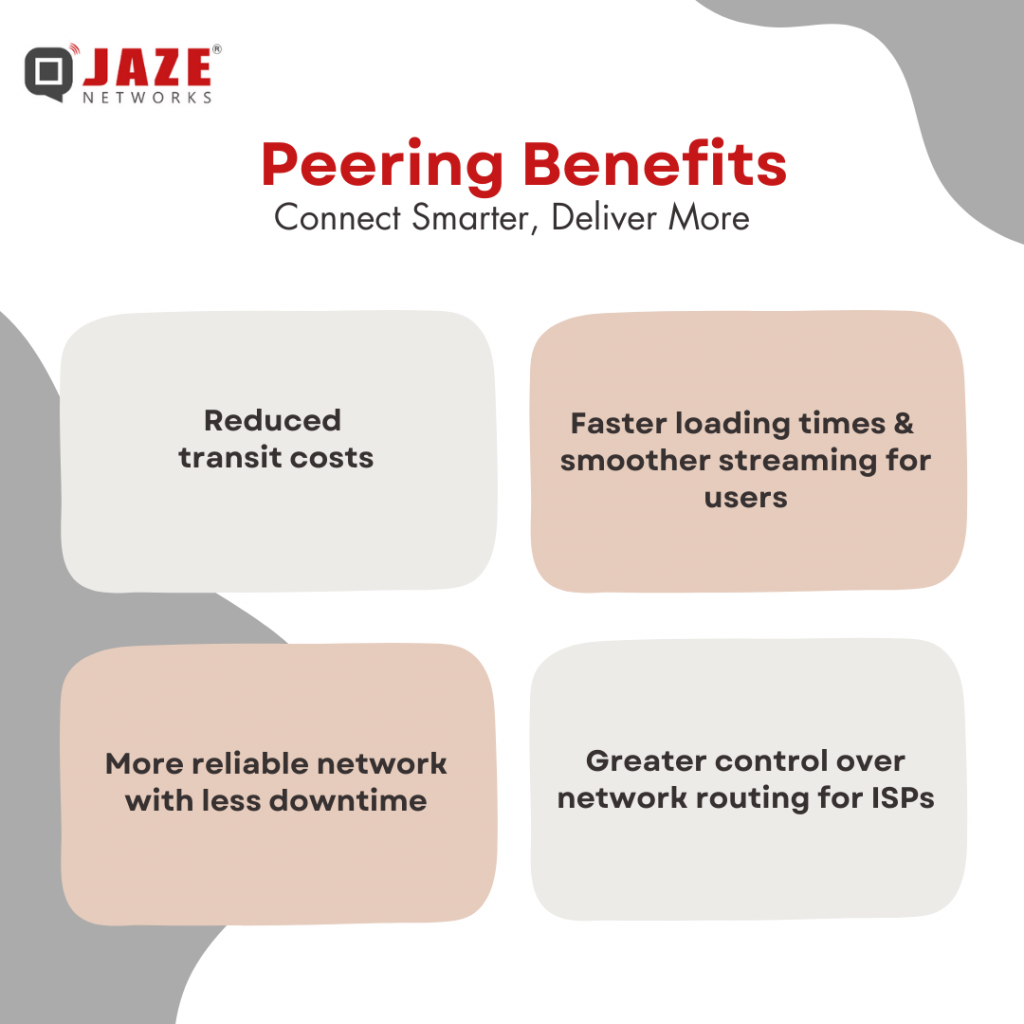 JAZE®
NETWORKS

Peering Benefits
Connect Smarter, Deliver More

Reduced transit costs

Faster loading times & smoother streaming for users

More reliable network with less downtime

Greater control over network routing for ISPs